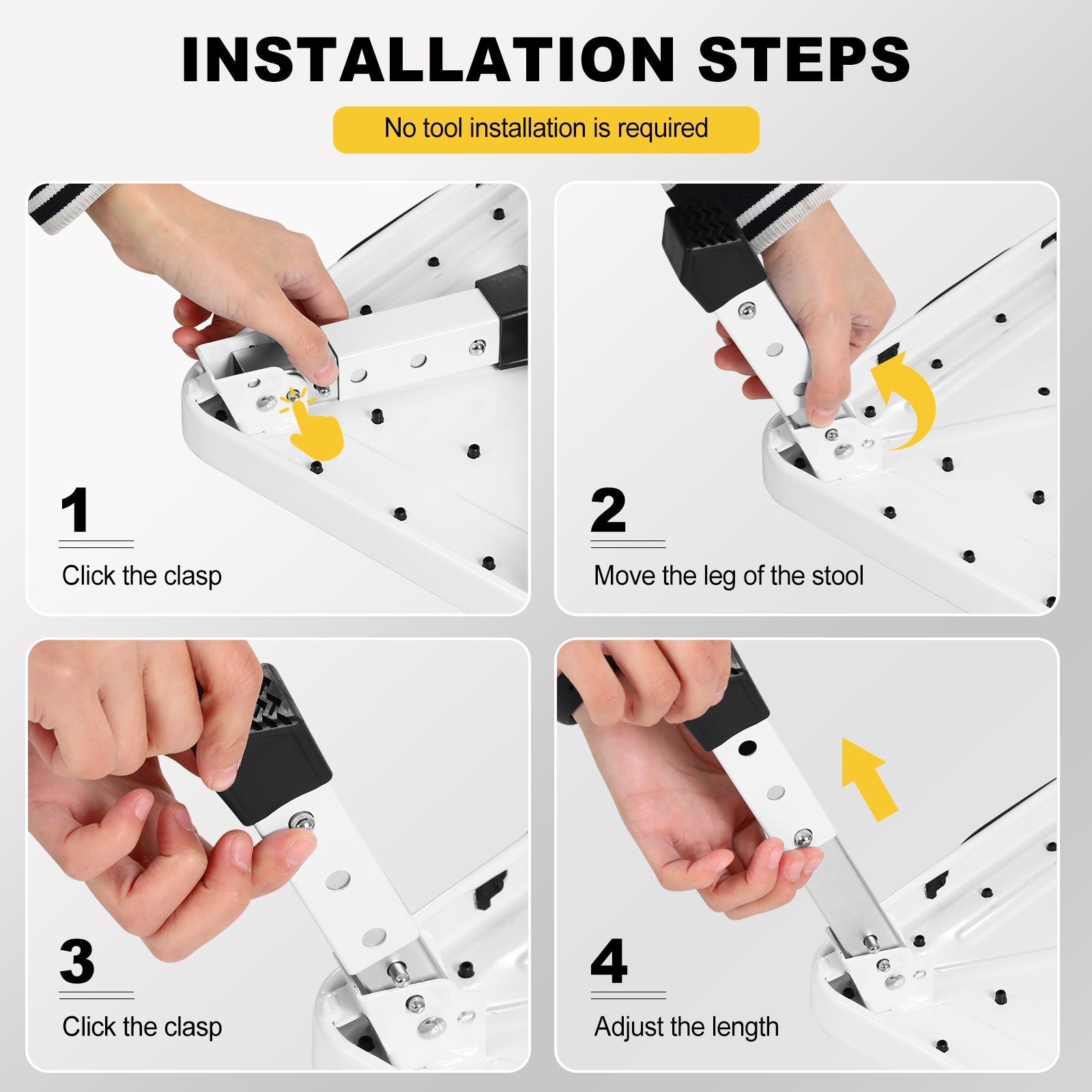 INSTALLATION STEPS

No tool installation is required

1

Click the clasp

2

Move the leg of the stool

3

Click the clasp

4

Adjust the length